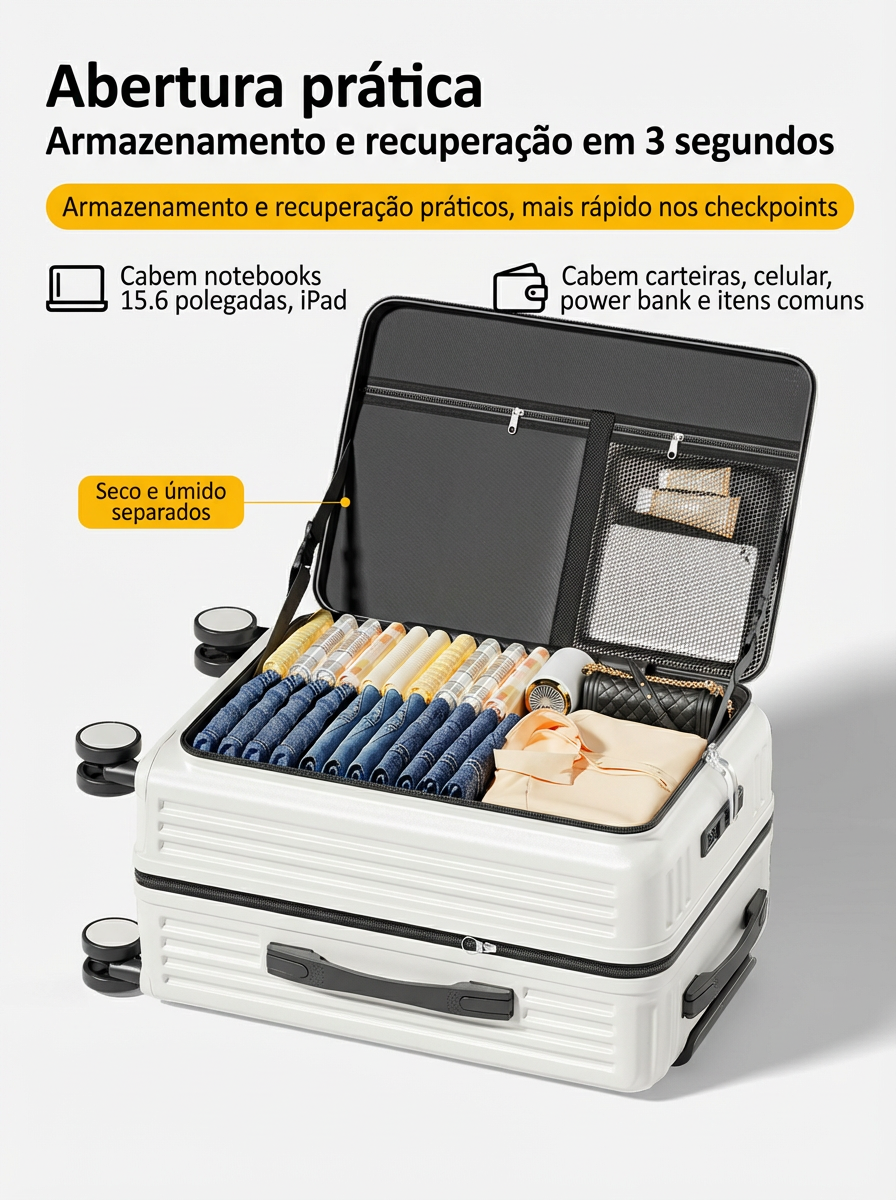 Abertura prática
Armazenamento e recuperação em 3 segundos

Armazenamento e recuperação práticos, mais rápido nos checkpoints

Cabem notebooks 15.6 polegadas, iPad

Cabem carteiras, celular, power bank e itens comuns

Seco e úmido separados