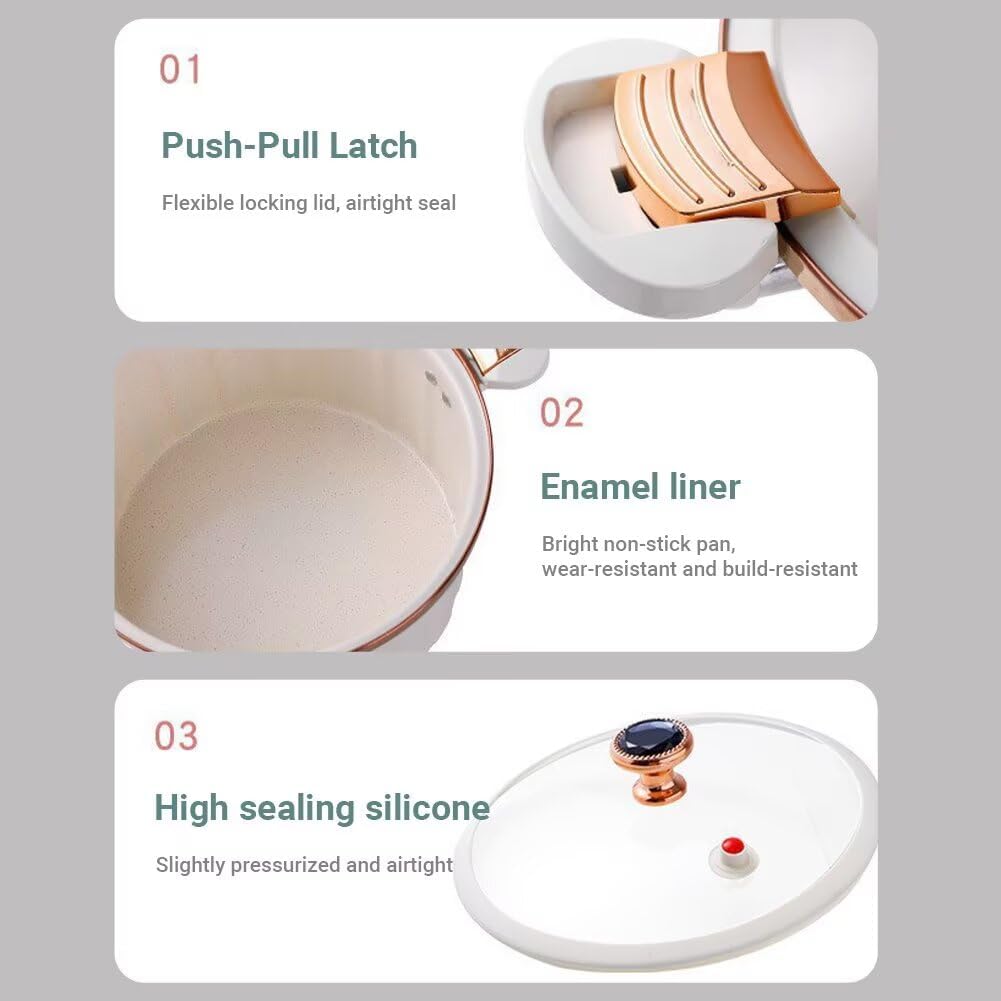 01

Push-Pull Latch

Flexible locking lid, airtight seal

02

Enamel liner

Bright non-stick pan,
wear-resistant and build-resistant

03

High sealing silicone

Slightly pressurized and airtight